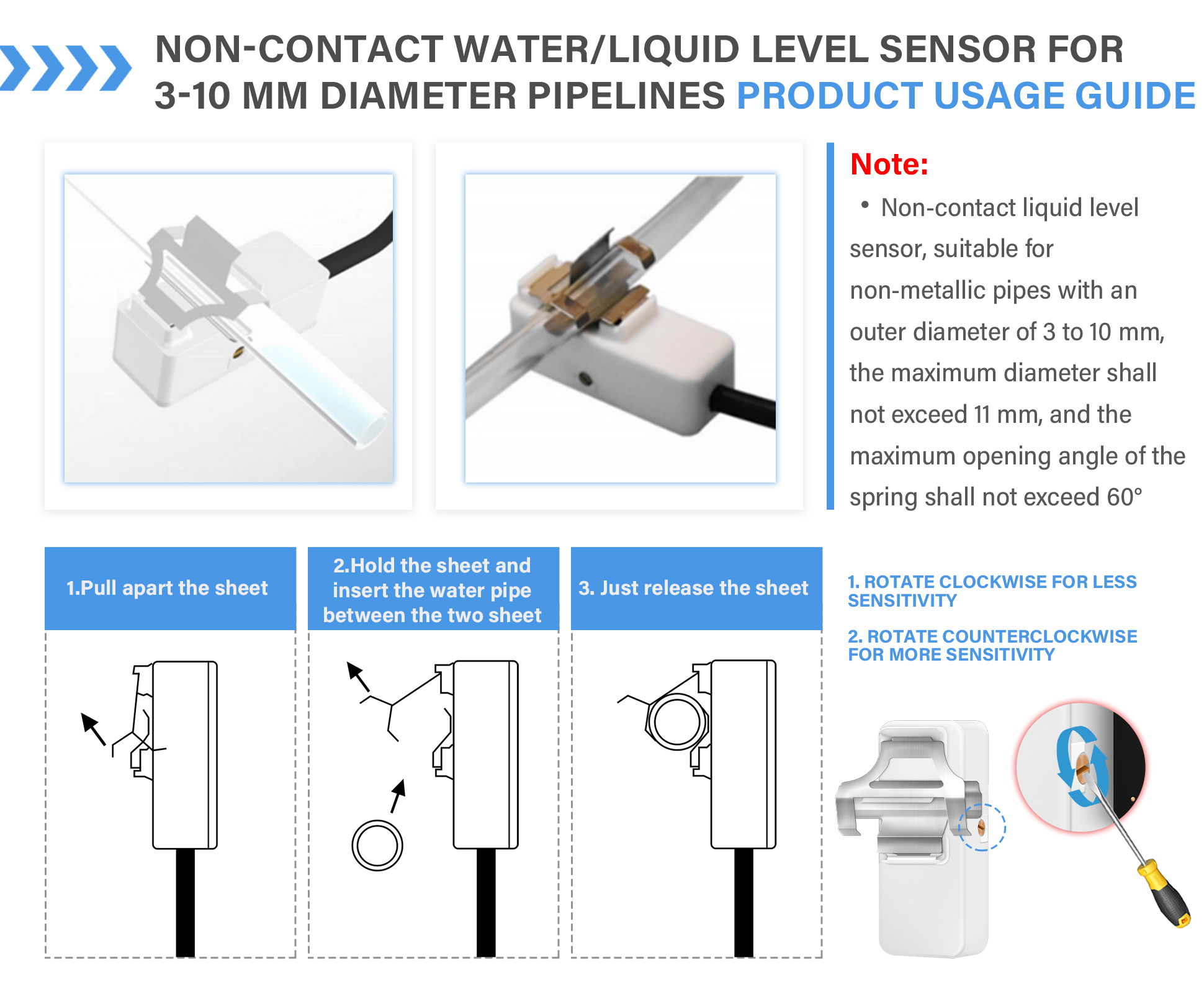 NON-CONTACT WATER/LIQUID LEVEL SENSOR FOR 3-10 MM DIAMETER PIPELINES PRODUCT USAGE GUIDE

Note:

• Non-contact liquid level sensor, suitable for non-metallic pipes with an outer diameter of 3 to 10 mm, the maximum diameter shall not exceed 11 mm, and the maximum opening angle of the spring shall not exceed 60°

1.Pull apart the sheet

2.Hold the sheet and insert the water pipe between the two sheet

3. Just release the sheet

1. ROTATE CLOCKWISE FOR LESS SENSITIVITY

2. ROTATE COUNTERCLOCKWISE FOR MORE SENSITIVITY