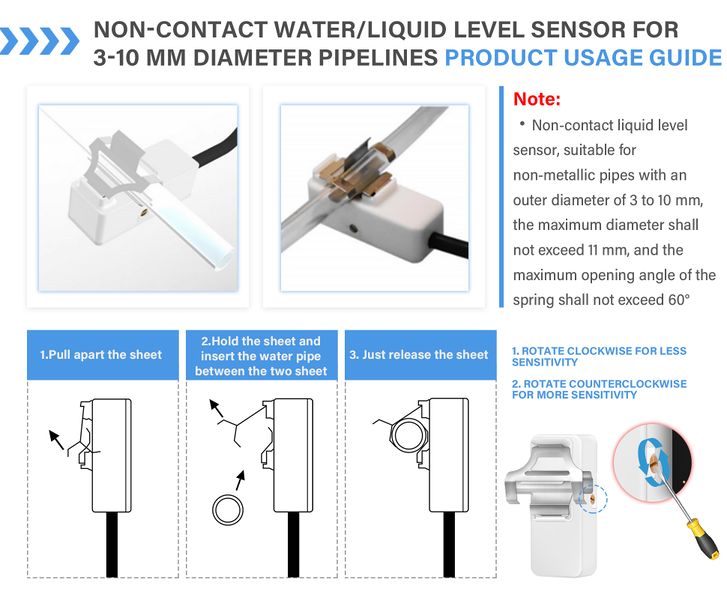 NON-CONTACT WATER/LIQUID LEVEL SENSOR FOR 3-10 MM DIAMETER PIPELINES PRODUCT USAGE GUIDE

Note:
• Non-contact liquid level sensor, suitable for non-metallic pipes with an outer diameter of 3 to 10 mm, the maximum diameter shall not exceed 11 mm, and the maximum opening angle of the spring shall not exceed 60°

1.Pull apart the sheet

2.Hold the sheet and insert the water pipe between the two sheet

3. Just release the sheet

1. ROTATE CLOCKWISE FOR LESS SENSITIVITY

2. ROTATE COUNTERCLOCKWISE FOR MORE SENSITIVITY