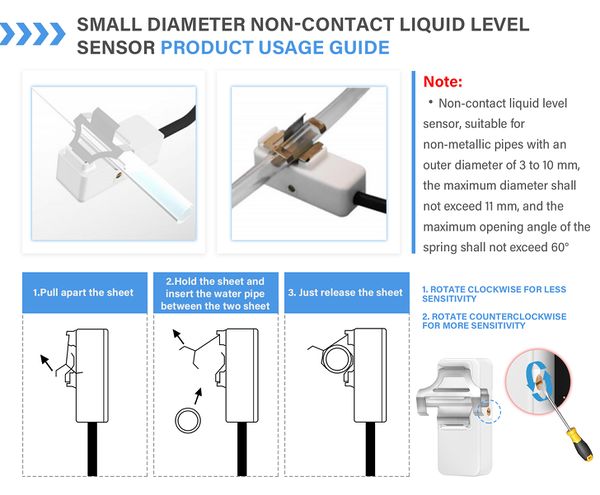 SMALL DIAMETER NON-CONTACT LIQUID LEVEL SENSOR PRODUCT USAGE GUIDE

Note:
• Non-contact liquid level sensor, suitable for non-metallic pipes with an outer diameter of 3 to 10 mm, the maximum diameter shall not exceed 11 mm, and the maximum opening angle of the spring shall not exceed 60°

1.Pull apart the sheet

2.Hold the sheet and insert the water pipe between the two sheet

3. Just release the sheet

1. ROTATE CLOCKWISE FOR LESS SENSITIVITY

2. ROTATE COUNTERCLOCKWISE FOR MORE SENSITIVITY